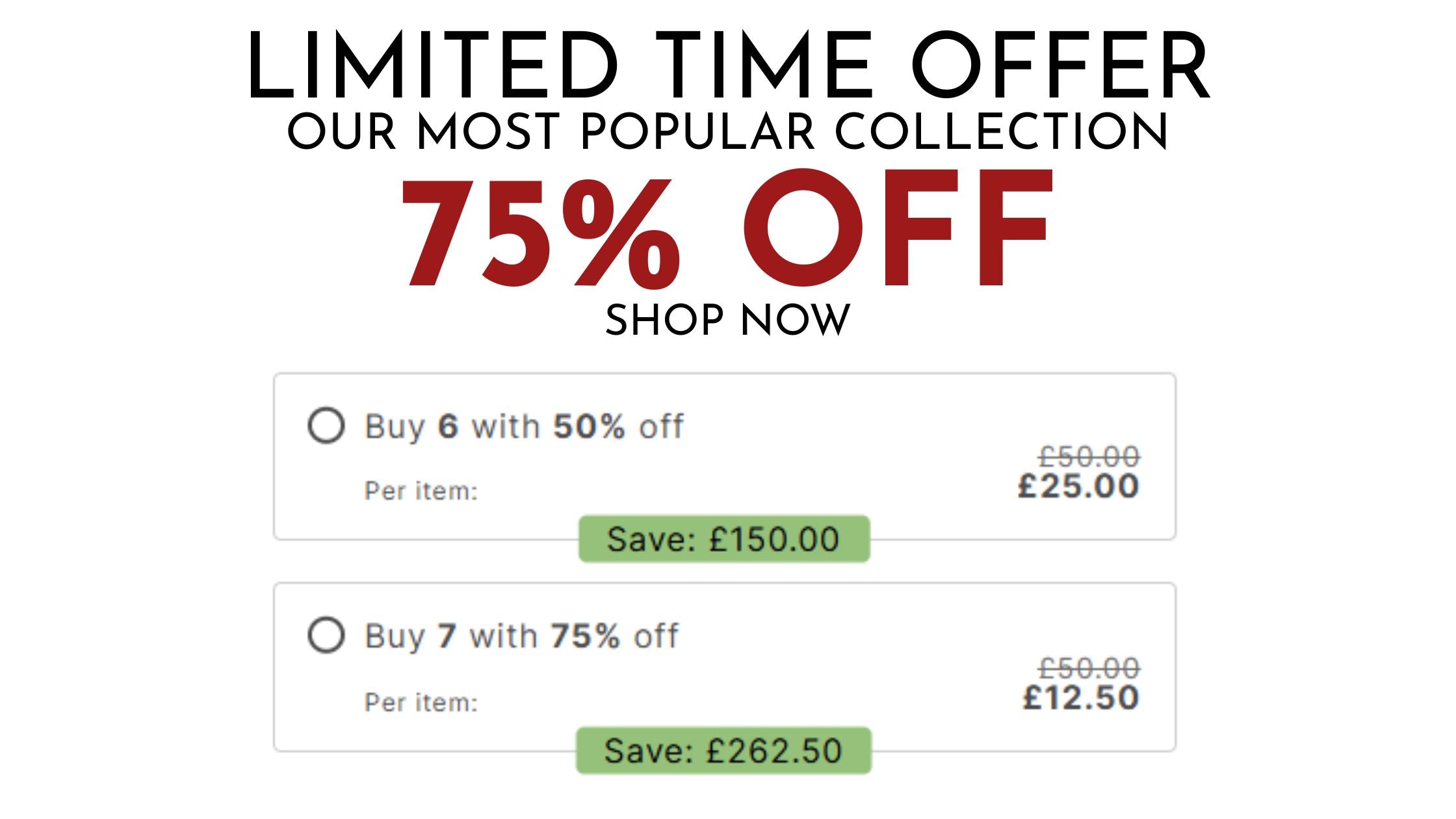 LIMITED TIME OFFER
OUR MOST POPULAR COLLECTION
75% OFF
SHOP NOW

Buy 6 with 50% off

Per item:

£50.00
£25.00

Save: £150.00

Buy 7 with 75% off

Per item:

£50.00
£12.50

Save: £262.50